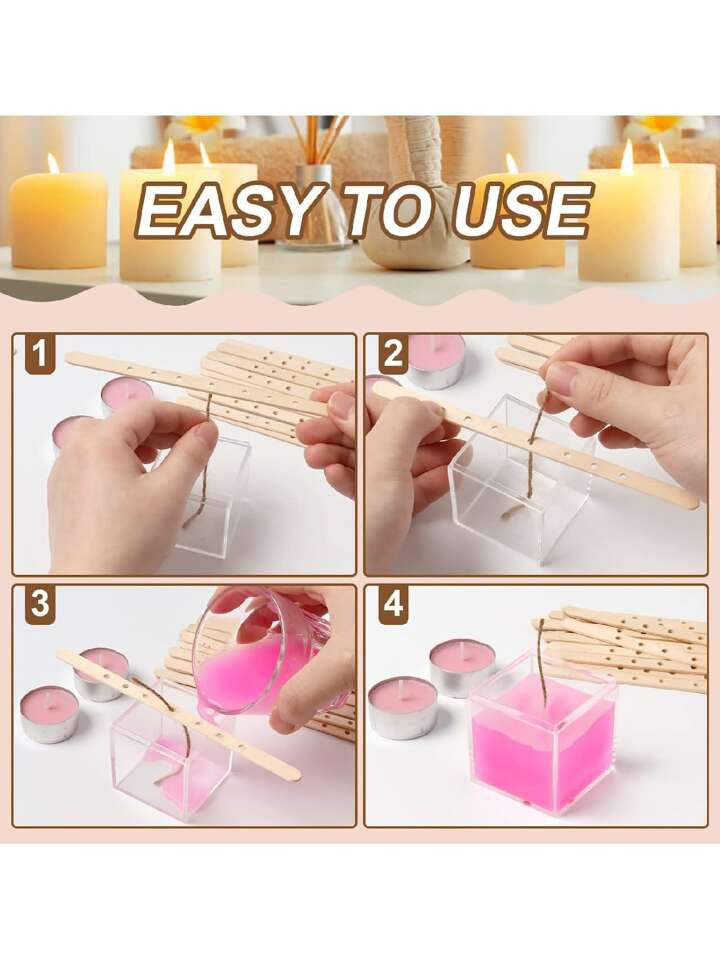 EASY TO USE

1

2

3

4